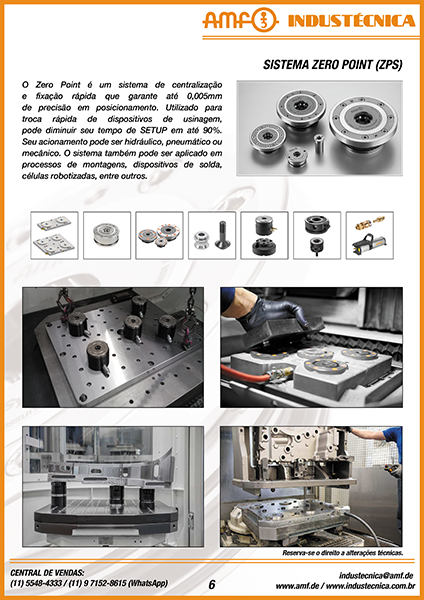 AMF INDUSTÉCNICA

SISTEMA ZERO POINT (ZPS)

O Zero Point é um sistema de centralização e fixação rápida que garante até 0,005mm de precisão em posicionamento. Utilizado para troca rápida de dispositivos de usinagem, pode diminuir seu tempo de SETUP em até 90%. Seu acionamento pode ser hidráulico, pneumático ou mecânico. O sistema também pode ser aplicado em processos de montagens, dispositivos de solda, células robotizadas, entre outros.

Reserva-se o direito a alterações técnicas.

CENTRAL DE VENDAS:
(11) 5548-4333 / (11) 9 7152-8615 (WhatsApp)

6

industecnica@amf.de
www.amf.de / www.industecnica.com.br